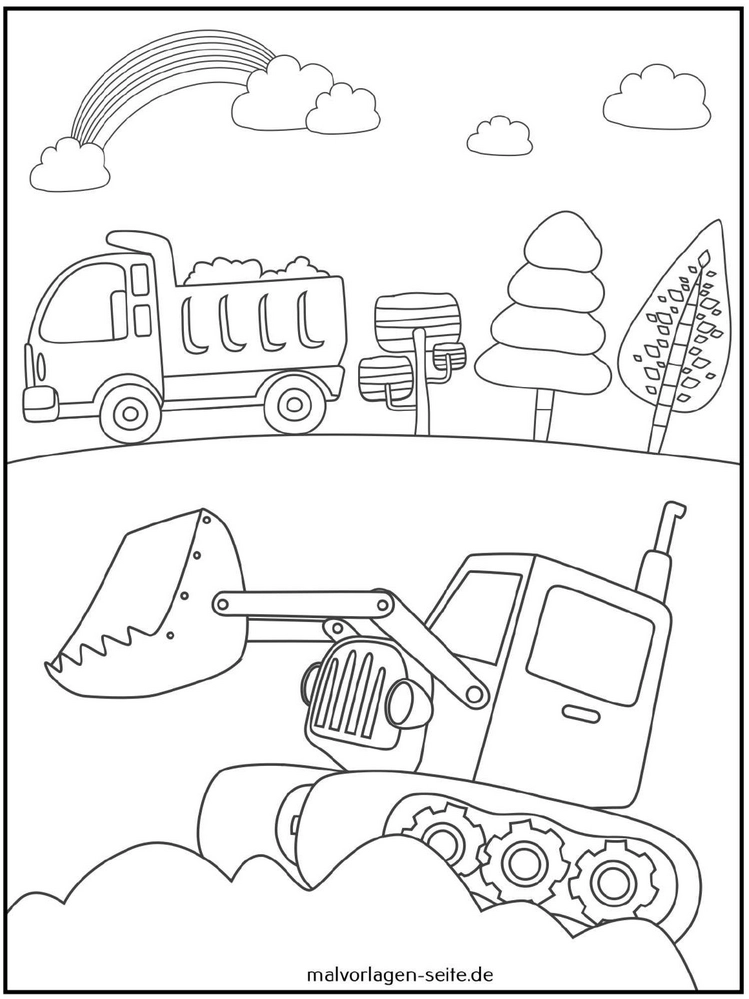 malvorlagen-seite.de