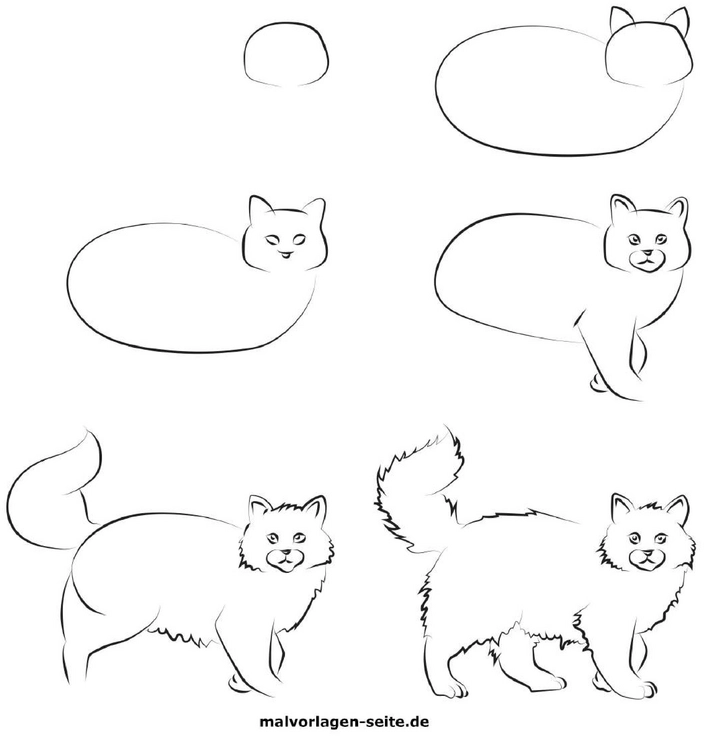 malvorlagen-seite.de