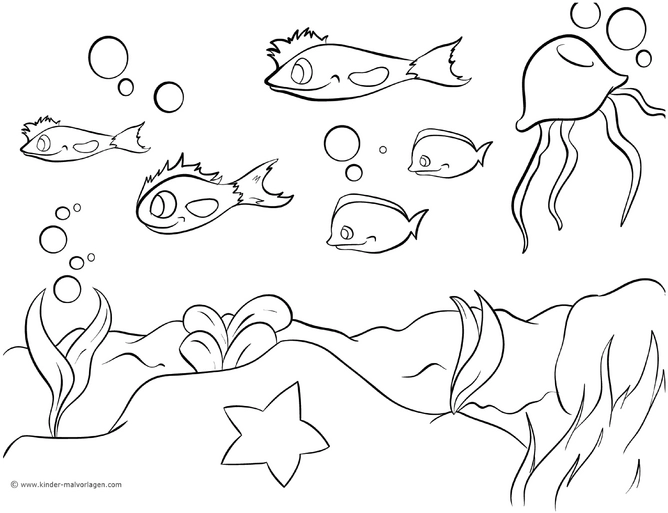 © www.kinder-malvorlagen.com