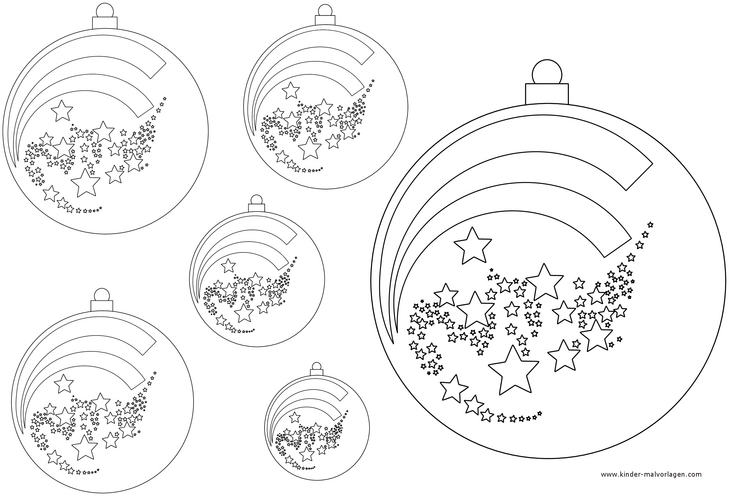 www.kinder-malvorlagen.com